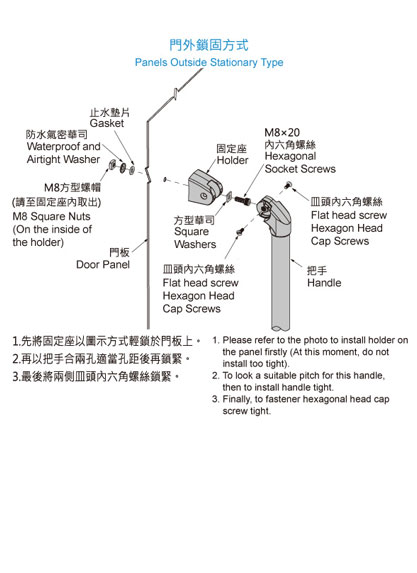 門外鎖固方式
Panels Outside Stationary Type

止水墊片
Gasket

防水氣密華司
Waterproof and Airtight Washer

M8方型螺帽
(請至固定座內取出)
M8 Square Nuts
(On the inside of the holder)

門板
Door Panel

固定座
Holder

M8×20
內六角螺絲
Hexagonal Socket Screws

方型華司
Square Washers

皿頭內六角螺絲
Flat head screw Hexagon Head Cap Screws

皿頭內六角螺絲
Flat head screw Hexagon Head Cap Screws

把手
Handle

1.先將固定座以圖示方式輕鎖於門板上。
2.再以把手合兩孔適當孔距後再鎖緊。
3.最後將兩側皿頭內六角螺絲鎖緊。

1. Please refer to the photo to install holder on the panel firstly (At this moment, do not install too tight).
2. To look a suitable pitch for this handle, then to install handle tight.
3. Finally, to fastener hexagonal head cap screw tight.